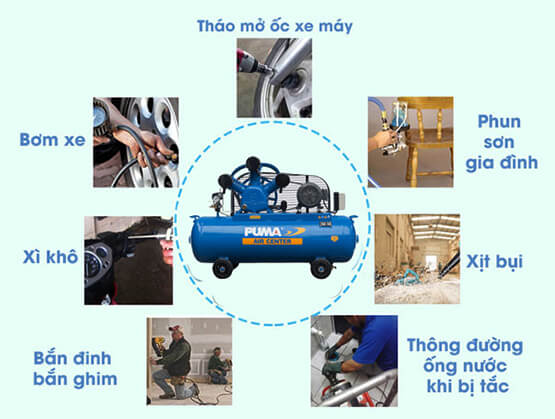 Tháo mở ốc xe máy

Bơm xe

Phun sơn gia đình

PUMA

AIR CENTER

Xì khô

Xịt bụi

Bắn đinh bắn ghim

Thông đường ống nước khi bị tắc