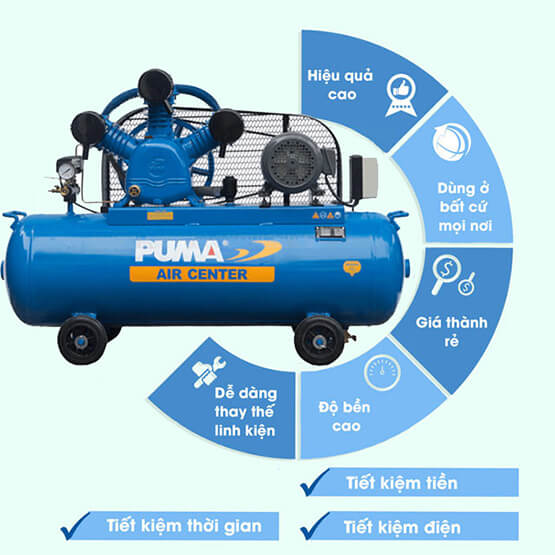 PUMA
AIR CENTER

Hiệu quả cao

Dùng ở bất cứ mọi nơi

Giá thành rẻ

Độ bền cao

Dễ dàng thay thế linh kiện

Tiết kiệm tiền

Tiết kiệm thời gian

Tiết kiệm điện