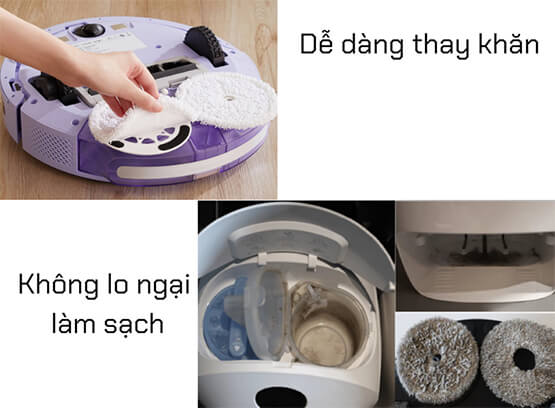 Dễ dàng thay khăn

Không lo ngại làm sạch