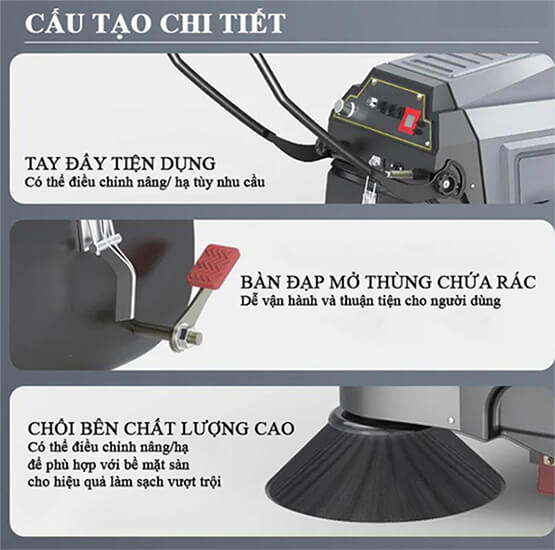 CẤU TẠO CHI TIẾT

TAY ĐẨY TIỆN DỤNG
Có thể điều chỉnh nâng/ hạ tùy nhu cầu

BÀN ĐẠP MỞ THÙNG CHỨA RÁC
Dễ vận hành và thuận tiện cho người dùng

CHỔI BÊN CHẤT LƯỢNG CAO
Có thể điều chỉnh nâng/hạ
để phù hợp với bề mặt sàn
cho hiệu quả làm sạch vượt trội