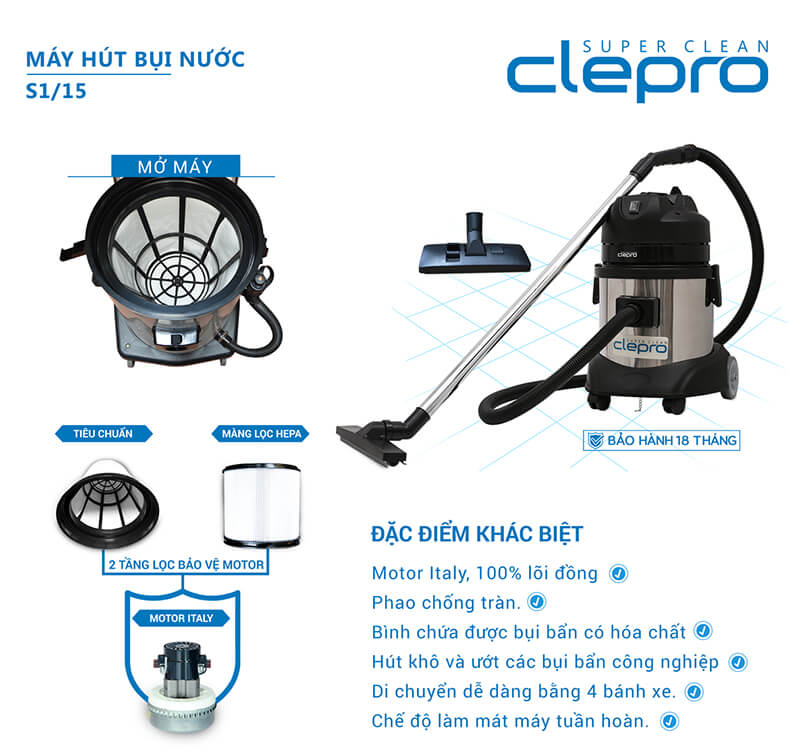 MÁY HÚT BỤI NƯỚC
S1/15

SUPER CLEAN
clepro

MỞ MÁY

clepro

SUPER CLEAN
clepro

BẢO HÀNH 18 THÁNG

TIÊU CHUẨN

MÀNG LỌC HEPA

2 TẦNG LỌC BẢO VỆ MOTOR

MOTOR ITALY

ĐẶC ĐIỂM KHÁC BIỆT

Motor Italy, 100% lõi đồng
Phao chống tràn.
Bình chứa được bụi bẩn có hóa chất
Hút khô và ướt các bụi bẩn công nghiệp
Di chuyển dễ dàng bằng 4 bánh xe.
Chế độ làm mát máy tuần hoàn.