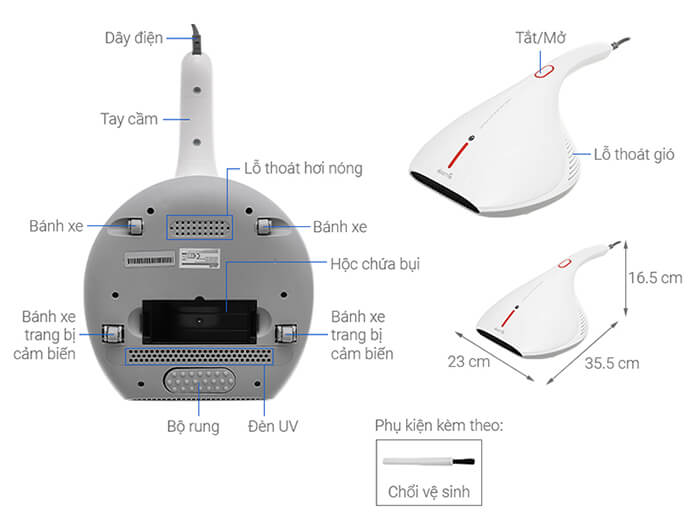 Dây điện

Tay cầm

Lỗ thoát hơi nóng

Bánh xe

Bánh xe

Hộc chứa bụi

Bánh xe trang bị cảm biến

Bánh xe trang bị cảm biến

Bộ rung

Đèn UV

Tắt/Mở

Lỗ thoát gió

16.5 cm

23 cm

35.5 cm

Phụ kiện kèm theo:

Chổi vệ sinh