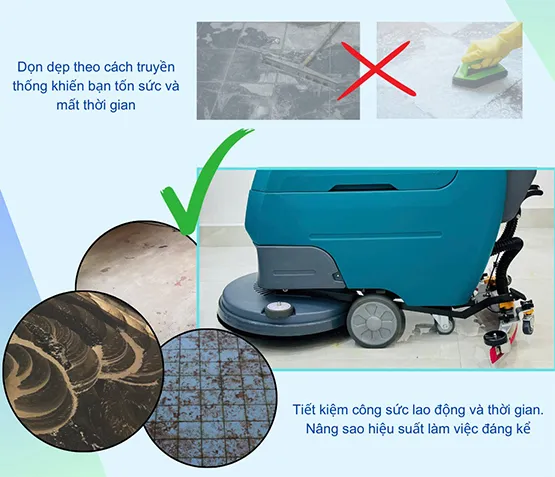 Dọn dẹp theo cách truyền thống khiến bạn tốn sức và mất thời gian

Tiết kiệm công sức lao động và thời gian. Nâng sao hiệu suất làm việc đáng kể