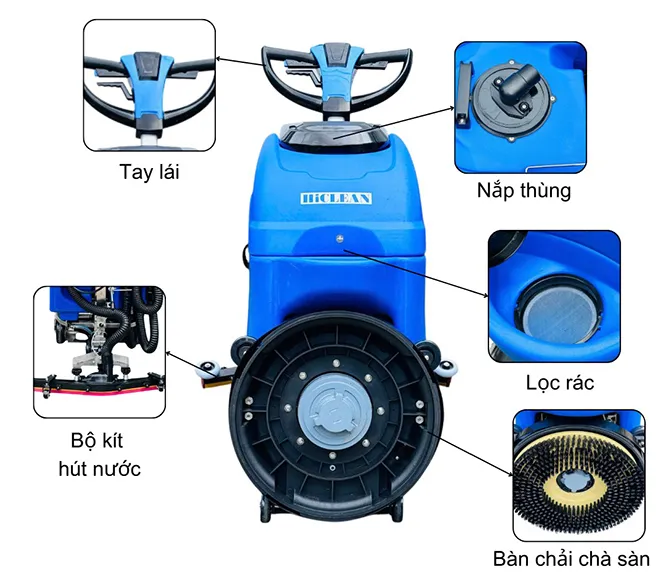 Tay lái

Nắp thùng

HiCLEAN

Lọc rác

Bộ kít hút nước

Bàn chải chà sàn