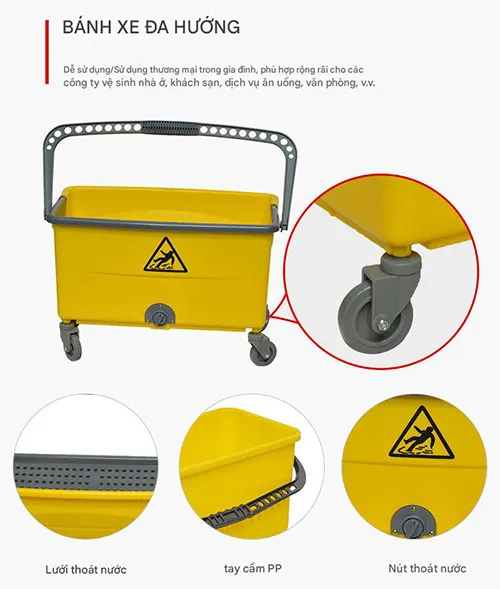 BÁNH XE ĐA HƯỚNG

Dễ sử dụng/Sử dụng thương mại trong gia đình, phù hợp rộng rãi cho các công ty vệ sinh nhà ở, khách sạn, dịch vụ ăn uống, văn phòng, v.v.

Lưới thoát nước

tay cầm PP

Nút thoát nước