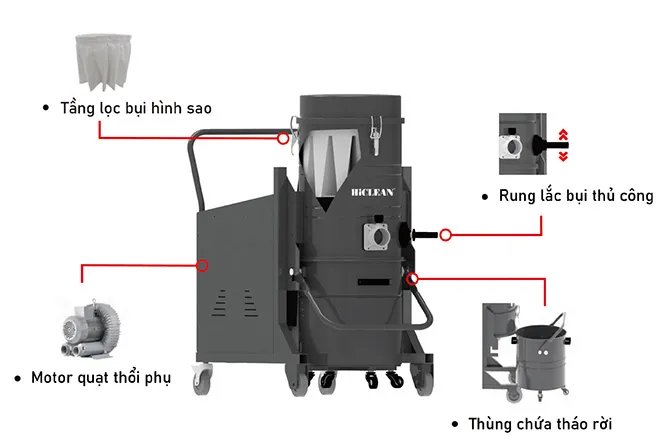 • Tầng lọc bụi hình sao

HiCLEAN

• Rung lắc bụi thủ công

• Motor quạt thổi phụ

• Thùng chứa tháo rời